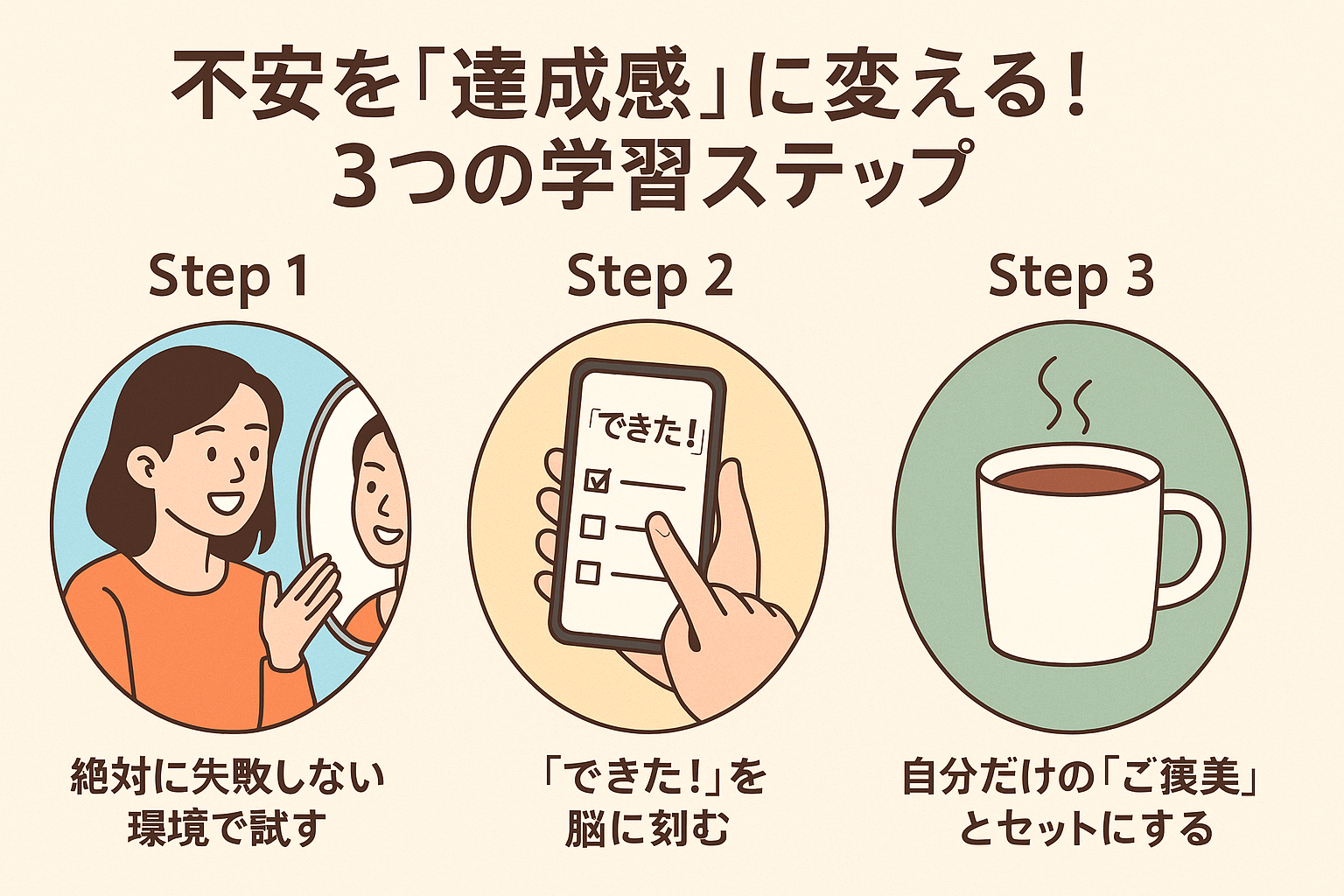 不安を「達成感」に変える！
３つの学習ステップ

Step 1

絶対に失敗しない環境で試す

Step 2

「できた！」

「できた！」を脳に刻む

Step 3

自分だけの「ご褒美」とセットにする